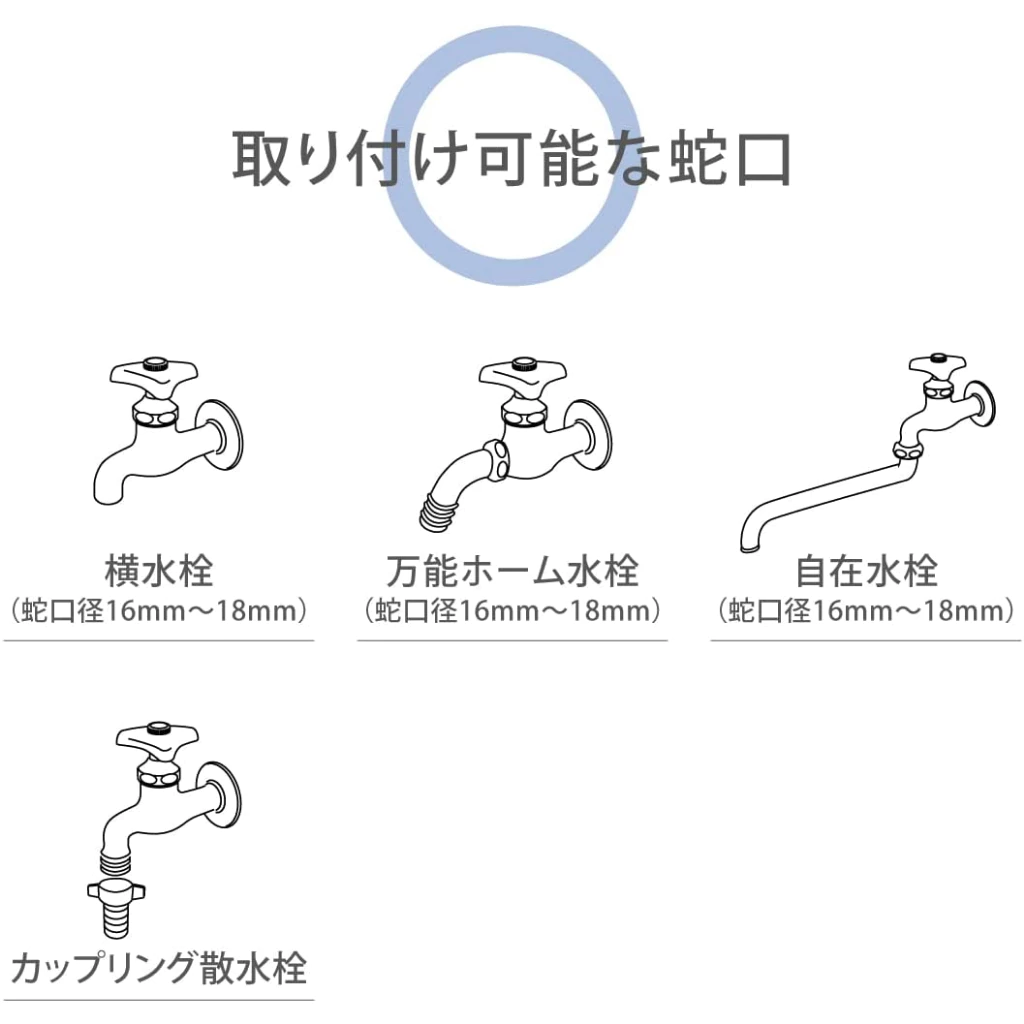 取り付け可能な蛇口

横水栓
（蛇口径16mm～18mm）

万能ホーム水栓
（蛇口径16mm～18mm）

自在水栓
（蛇口径16mm～18mm）

カップリング散水栓