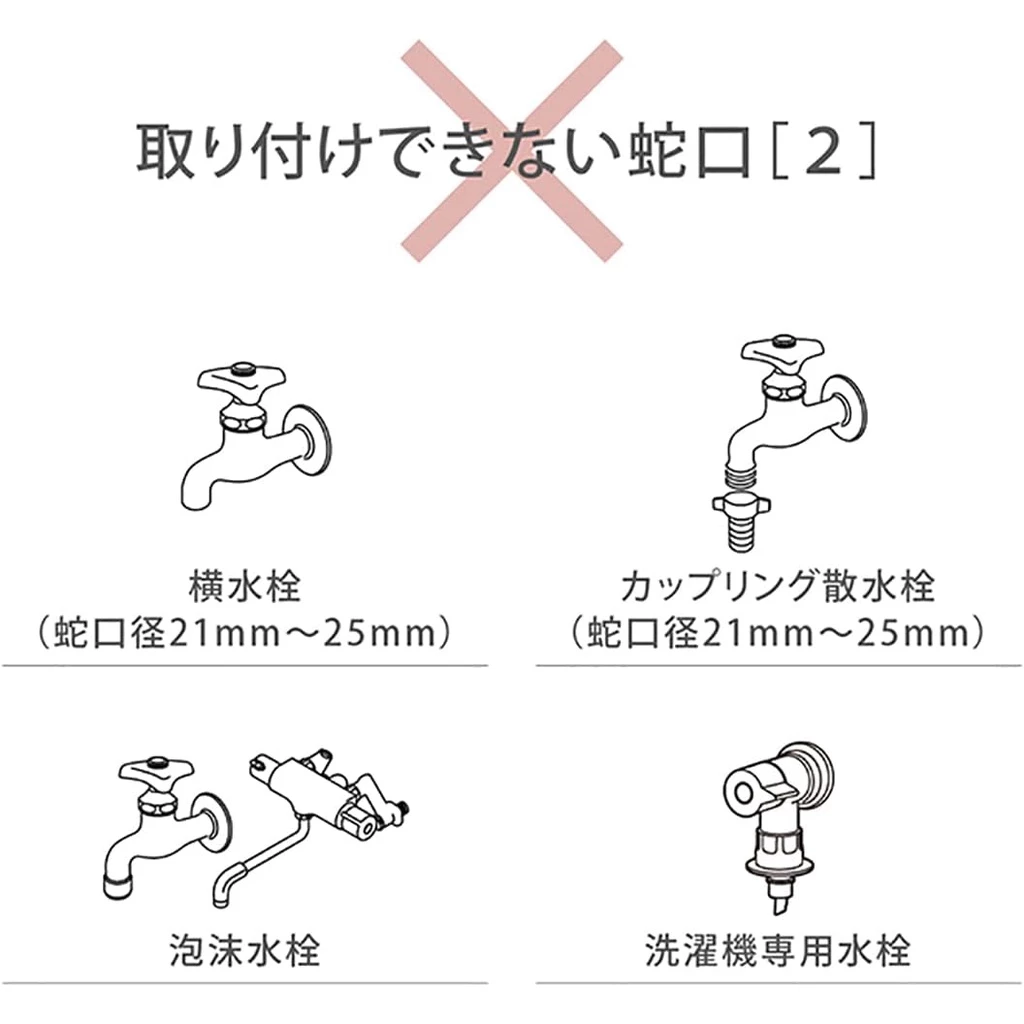 取り付けできない蛇口［2］

横水栓
（蛇口径21mm～25mm）

カップリング散水栓
（蛇口径21mm～25mm）

泡沫水栓

洗濯機専用水栓