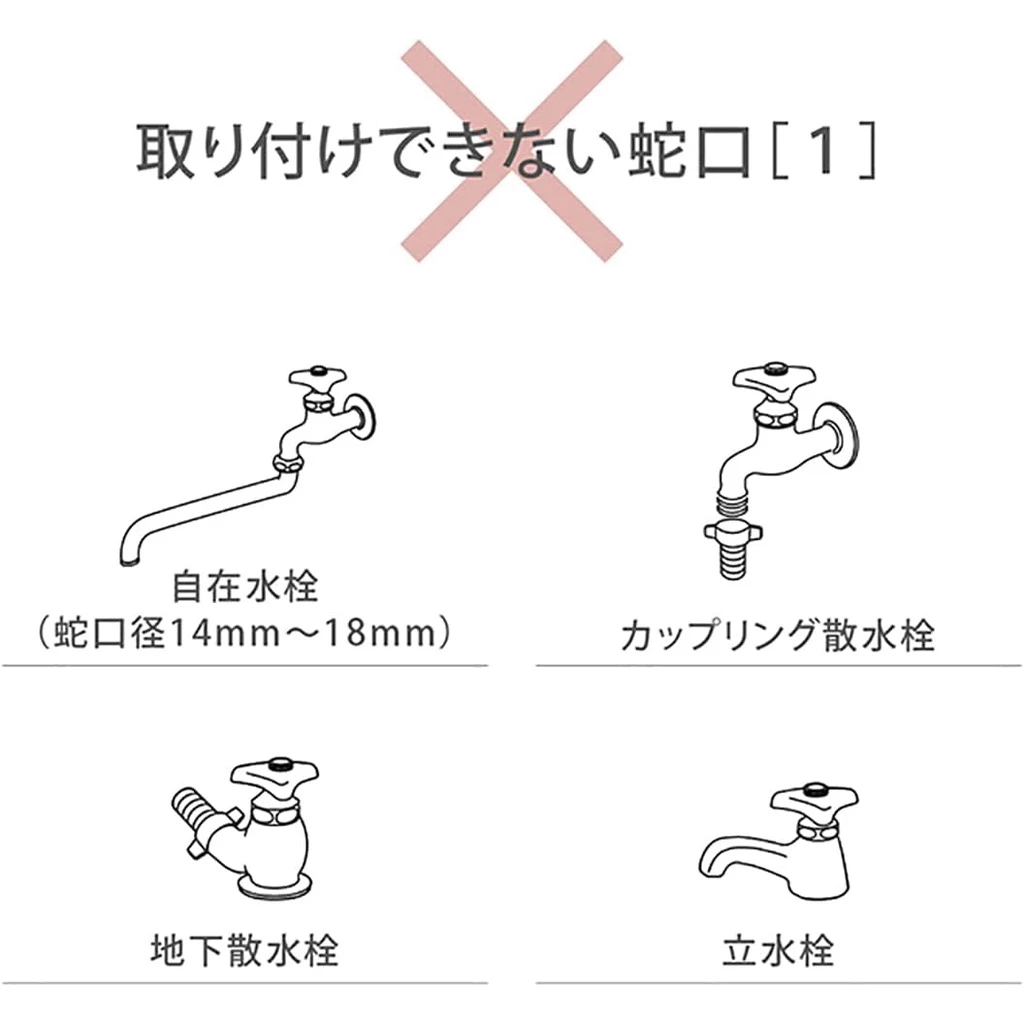 取り付けできない蛇口［１］

自在水栓
（蛇口径14mm～18mm）

カップリング散水栓

地下散水栓

立水栓